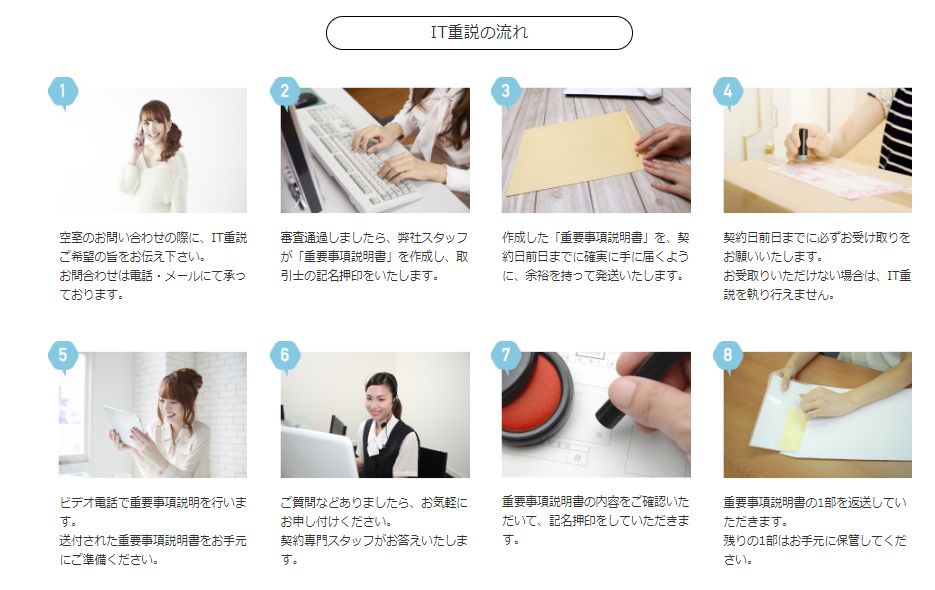 IT重説の流れ

1

空室のお問い合わせの際に、IT重説ご希望の旨をお伝え下さい。
お問合わせは電話・メールにて承っております。

2

審査通過しましたら、弊社スタッフが「重要事項説明書」を作成し、取引士の記名押印をいたします。

3

作成した「重要事項説明書」を、契約日前日までに確実に手に届くように、余裕を持って発送いたします。

4

契約日前日までに必ずお受け取りをお願いいたします。
お受取りいただけない場合は、IT重説を執り行えません。

5

ビデオ電話で重要事項説明を行います。
送付された重要事項説明書をお手元にご準備ください。

6

ご質問などありましたら、お気軽にお申し付けください。
契約専門スタッフがお答えいたします。

7

重要事項説明書の内容をご確認いただいて、記名押印をしていただきます。

8

重要事項説明書の1部を返送していただきます。
残りの1部はお手元に保管してください。